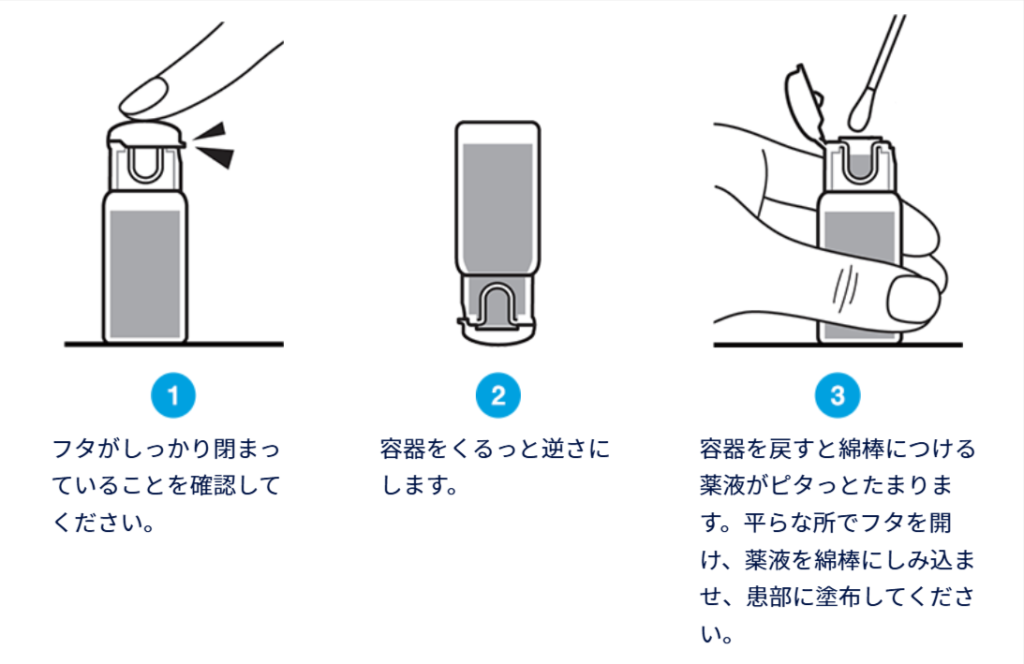 1
フタがしっかり閉まっていることを確認してください。

2
容器をくるっと逆さにします。

3
容器を戻すと綿棒につける薬液がピタっとたまります。平らな所でフタを開け、薬液を綿棒にしみ込ませ、患部に塗布してください。